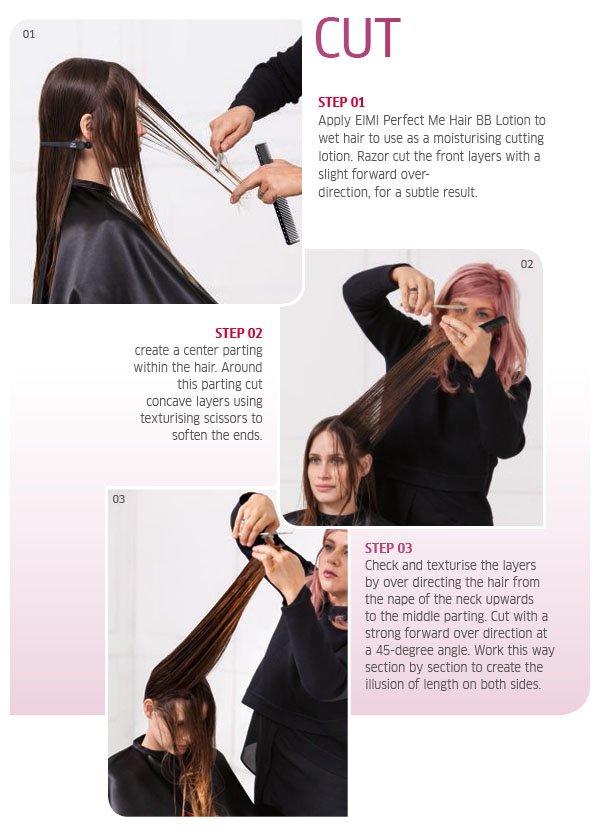 01

CUT

STEP 01
Apply EIMI Perfect Me Hair BB Lotion to wet hair to use as a moisturising cutting lotion. Razor cut the front layers with a slight forward over-direction, for a subtle result.

02

STEP 02
create a center parting within the hair. Around this parting cut concave layers using texturising scissors to soften the ends.

03

STEP 03
Check and texturise the layers by over directing the hair from the nape of the neck upwards to the middle parting. Cut with a strong forward over direction at a 45-degree angle. Work this way section by section to create the illusion of length on both sides.